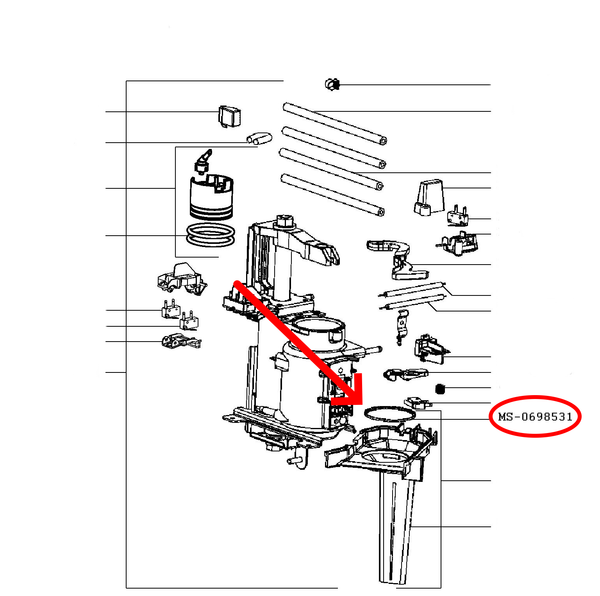 MS-0698531