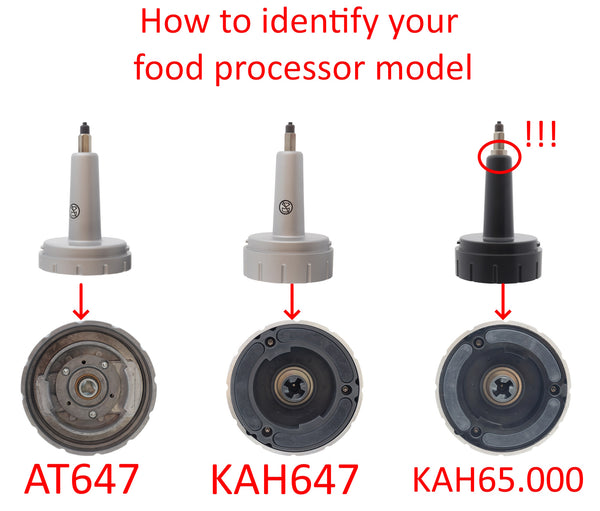 How to identify your food processor model

!!!

AT647

KAH647

KAH65.000