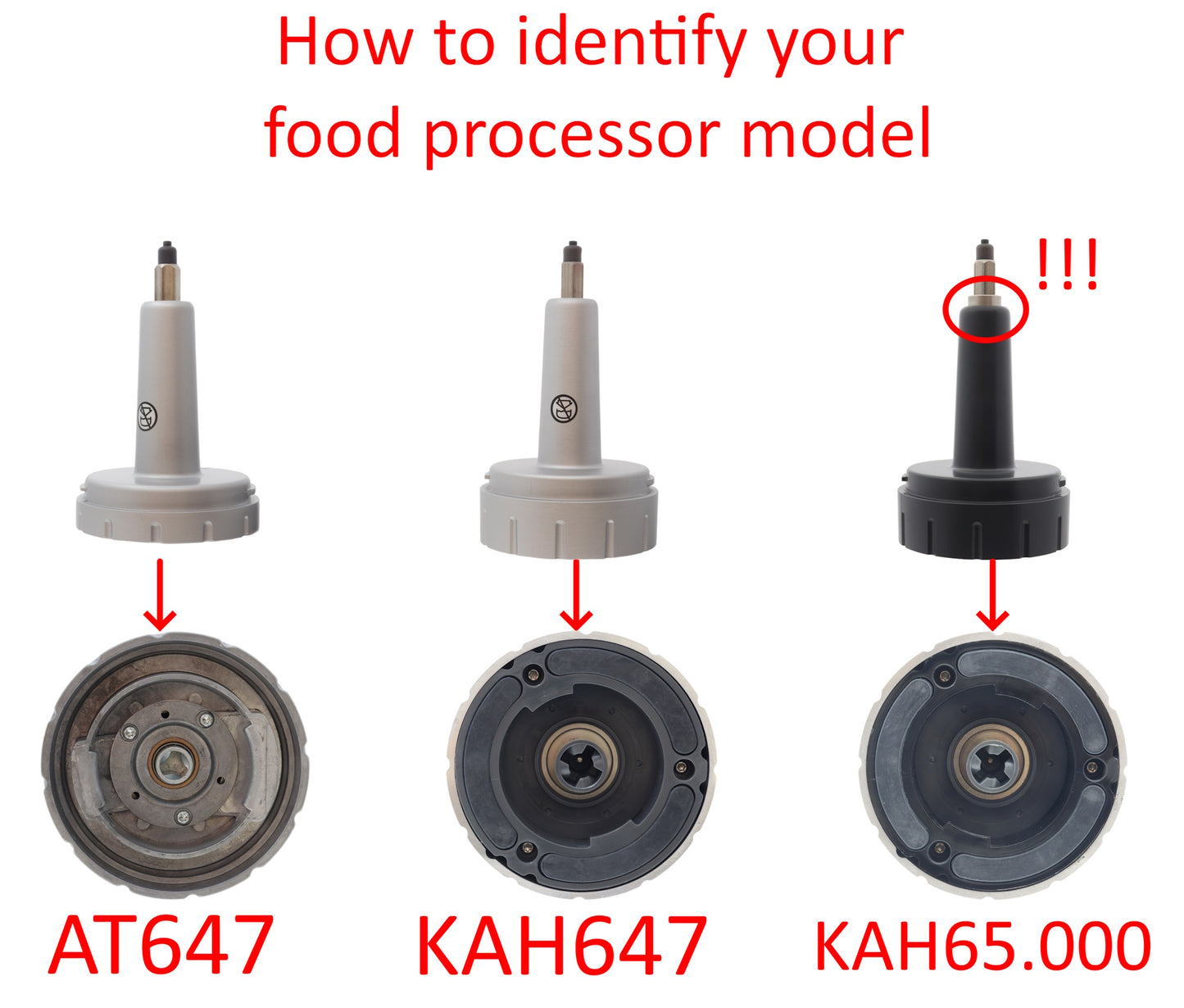 How to identify your food processor model

!!!

AT647

KAH647

KAH65.000