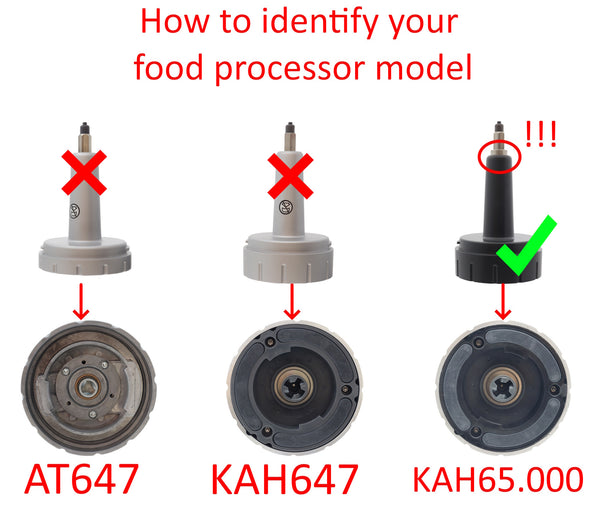 How to identify your food processor model

!!!

AT647

KAH647

KAH65.000