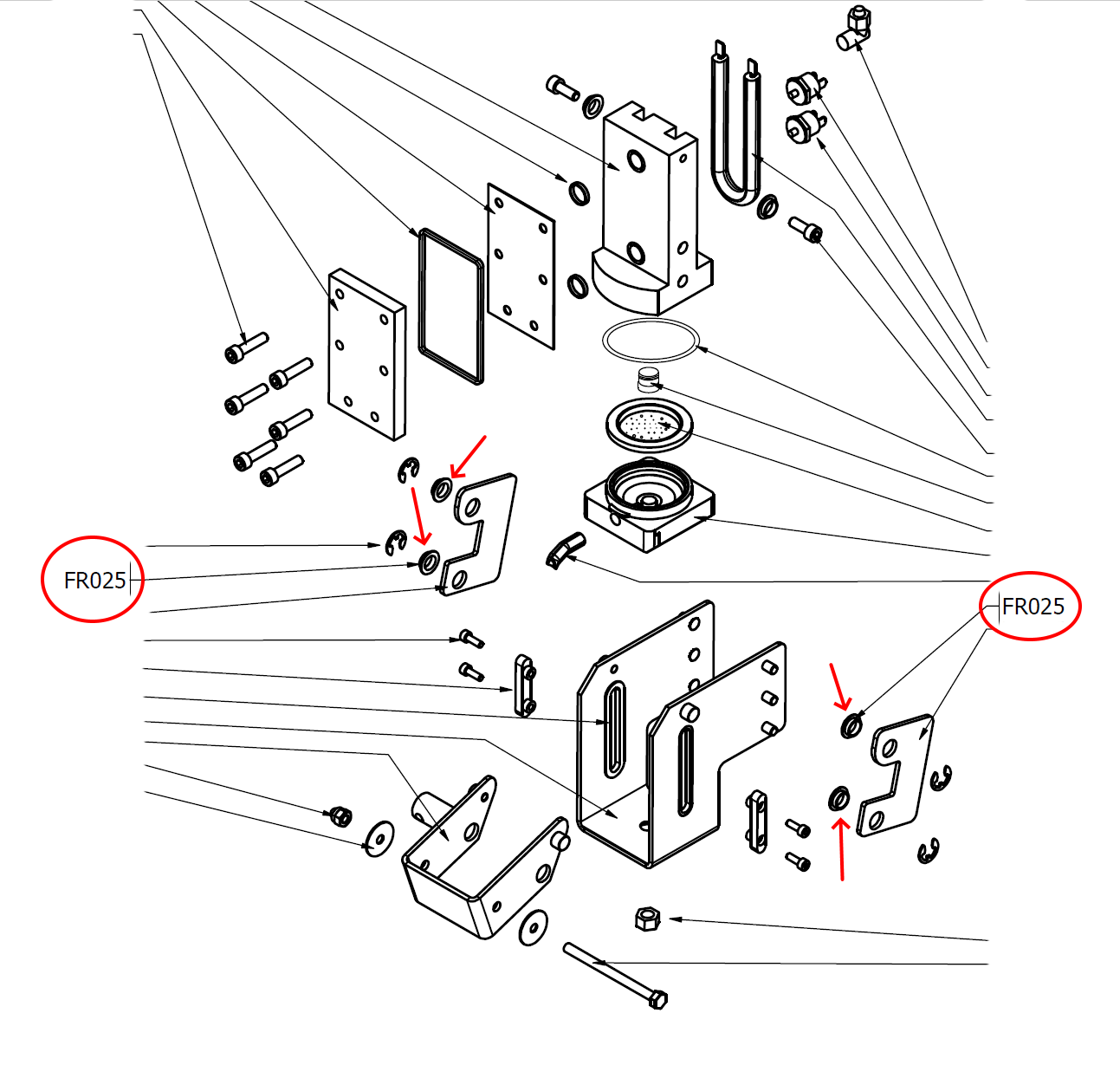 FR025

FR025