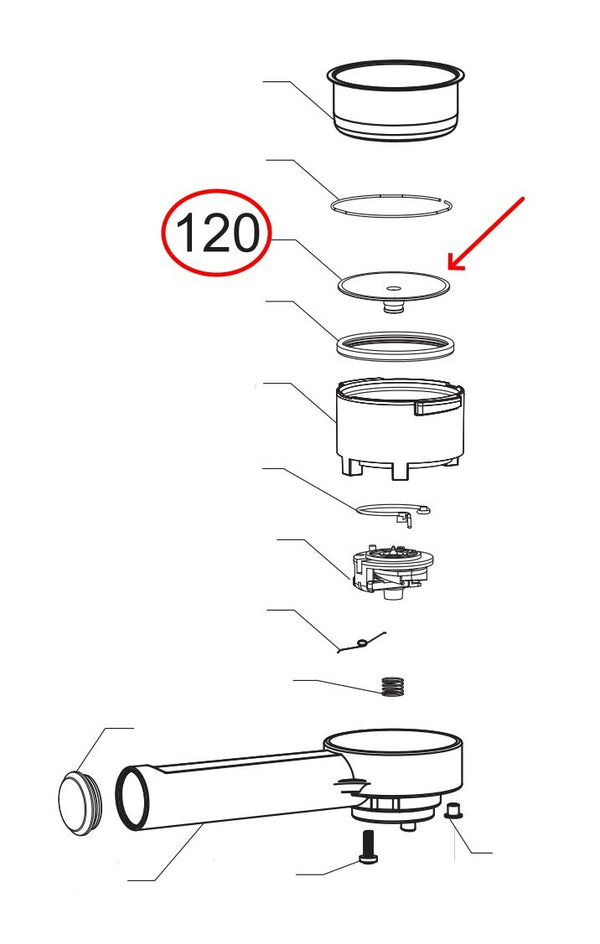 120