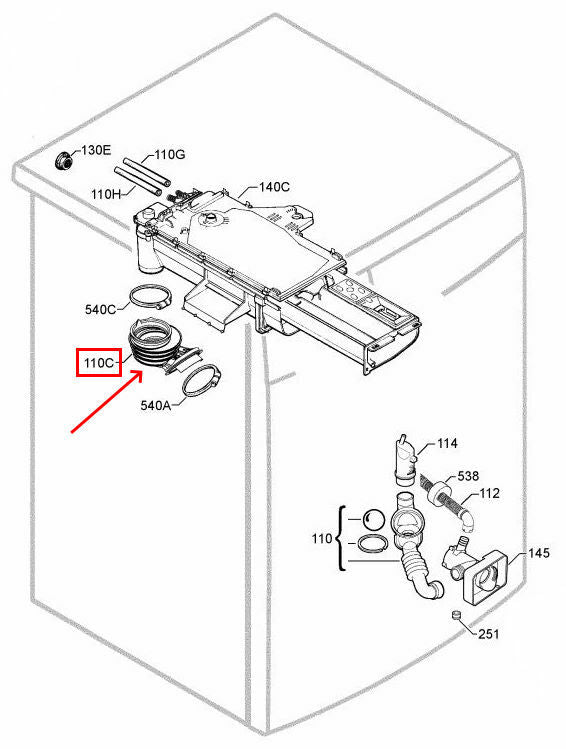 130E
110G
110H
140C
540C
110C
540A
114
538
112
110
145
251