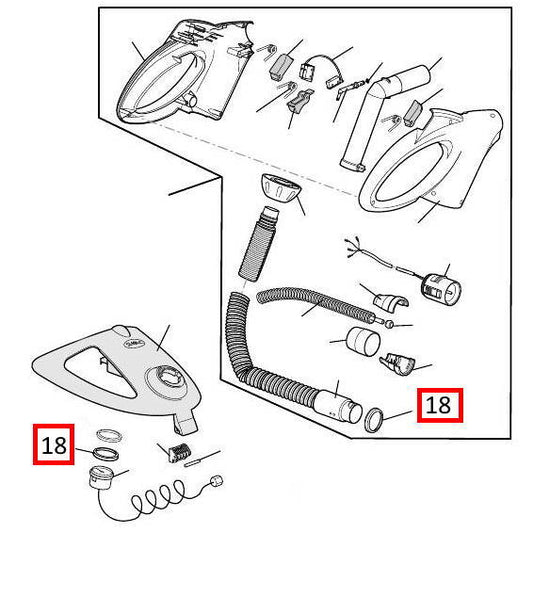 18

18