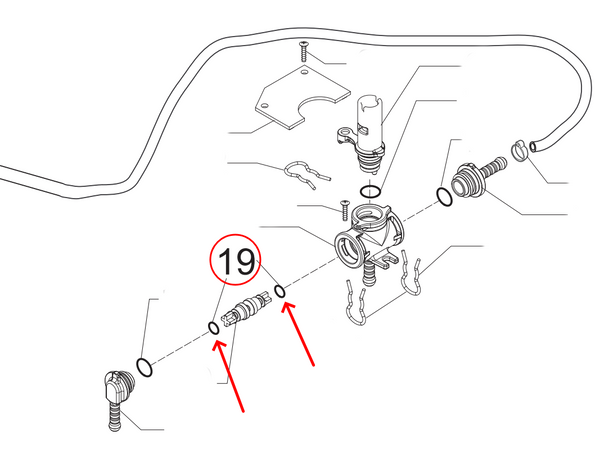 19