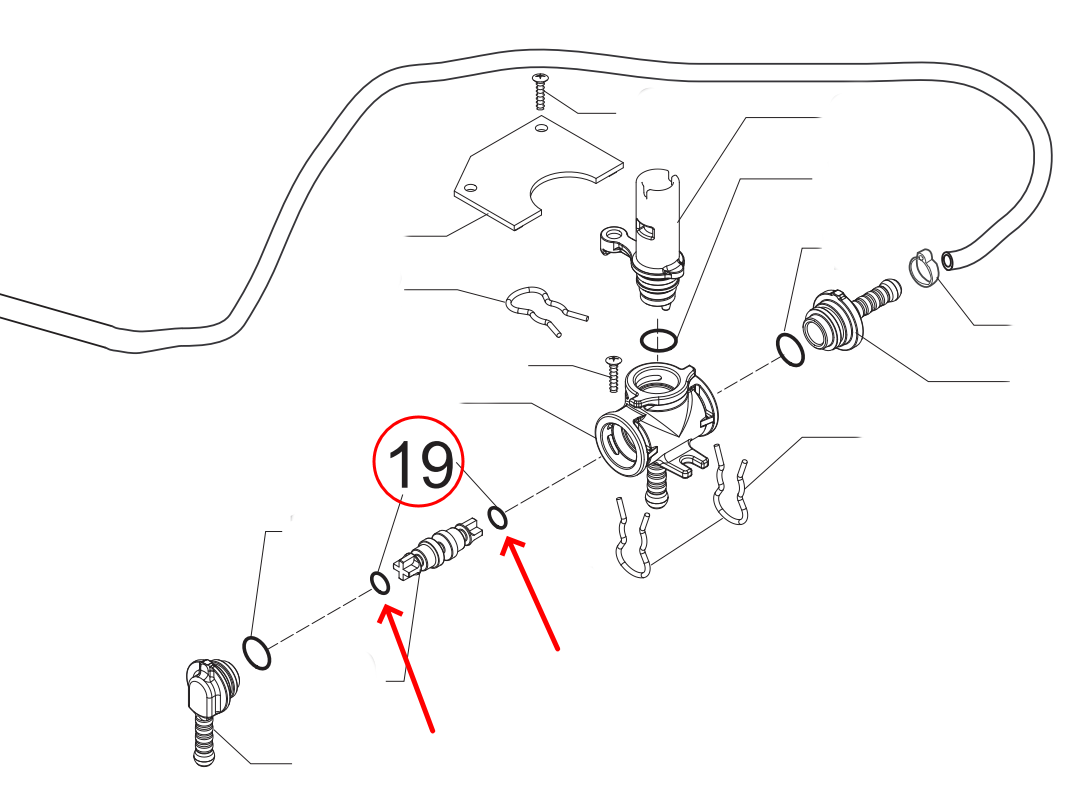 19