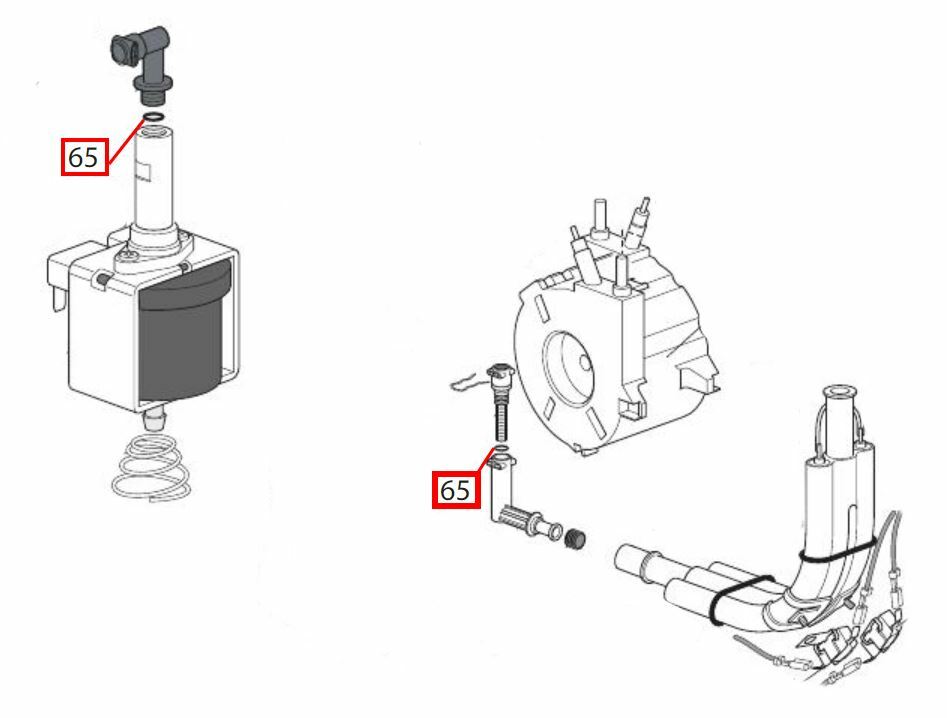 65

65