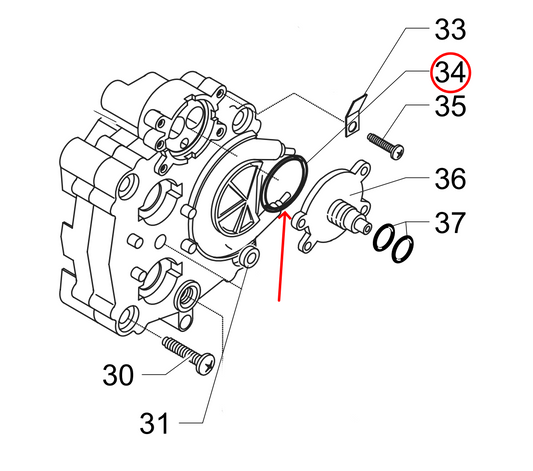 33
34
35
36
37
30
31