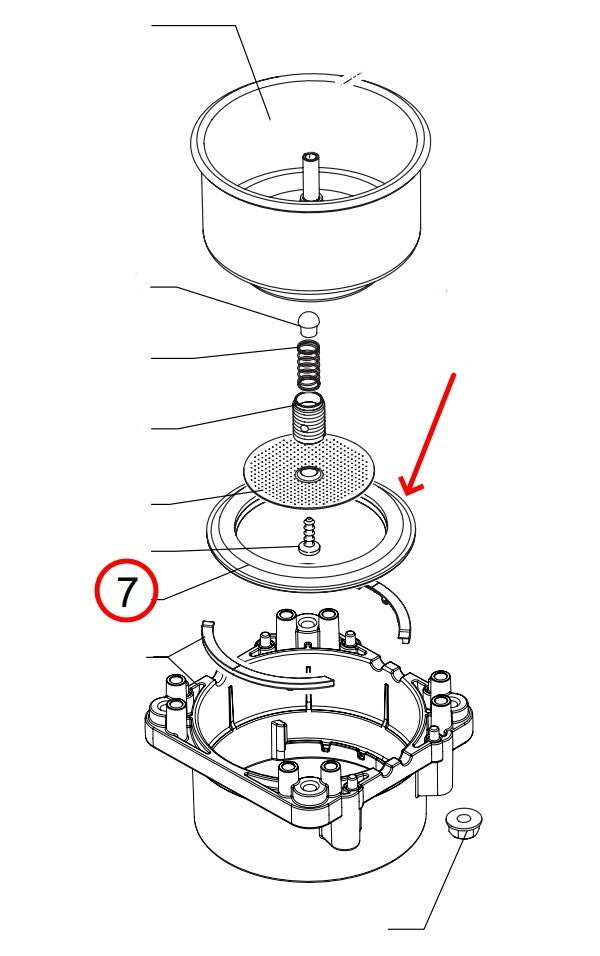 7