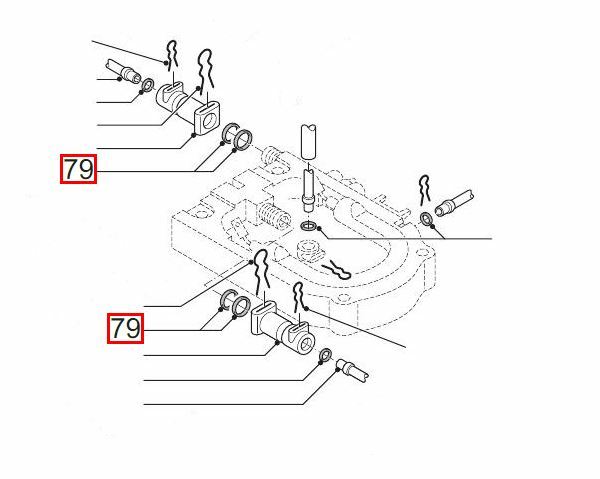 79

79