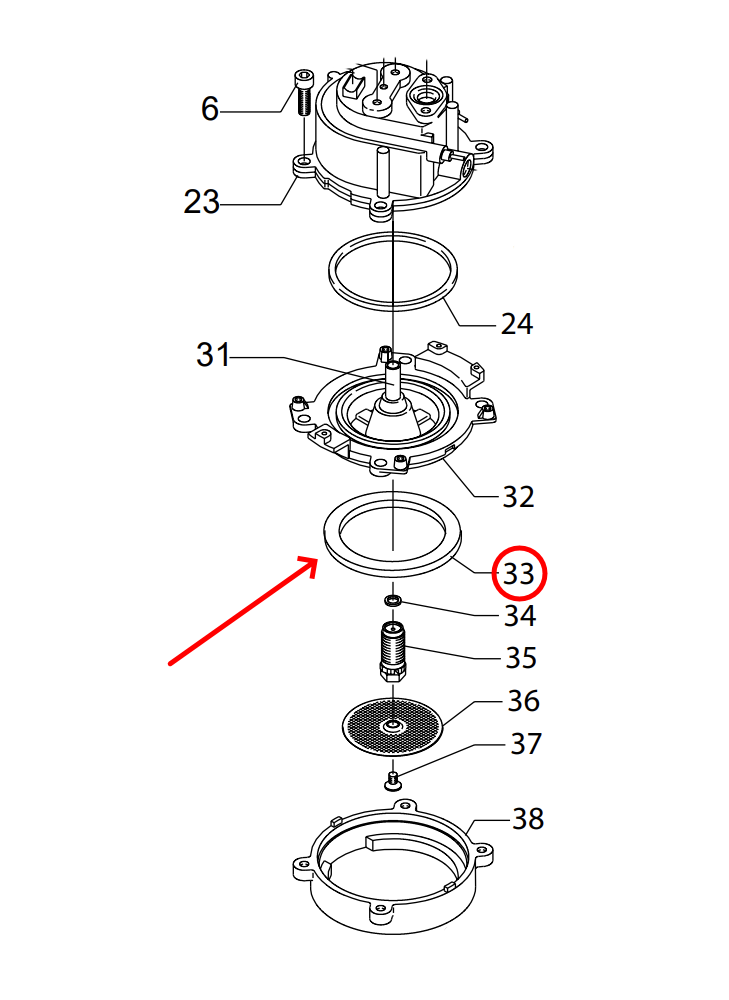 6

23

24

31

32

33

34

35

36

37

38