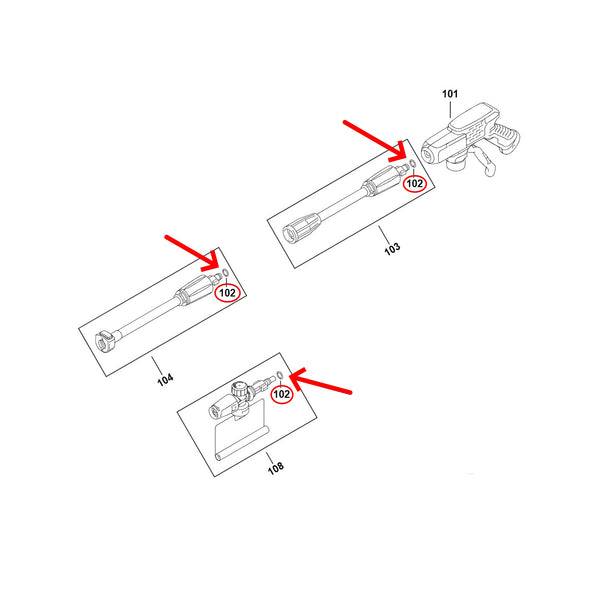 101

102

103

102

104

102

108