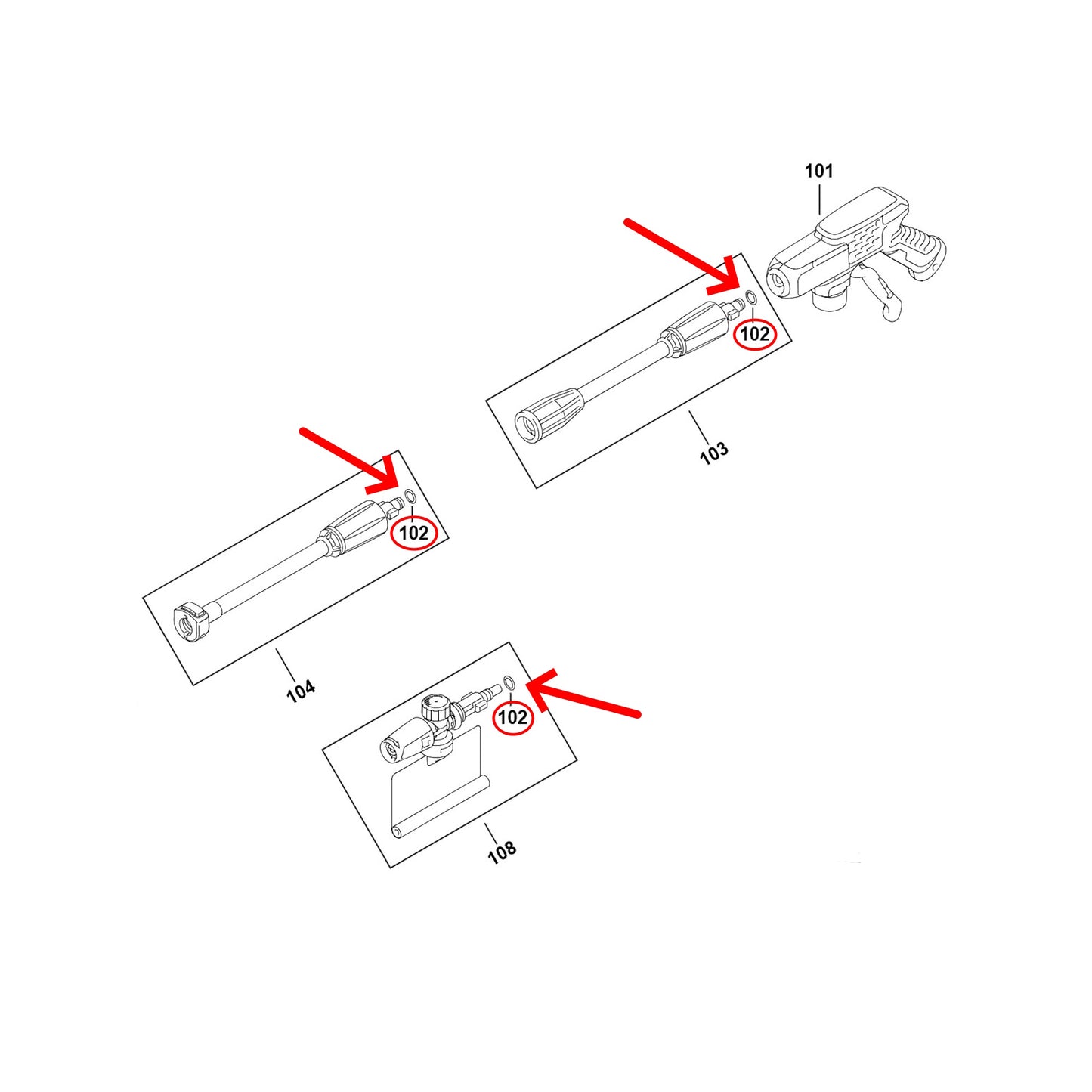 101

102

103

102

104

102

108