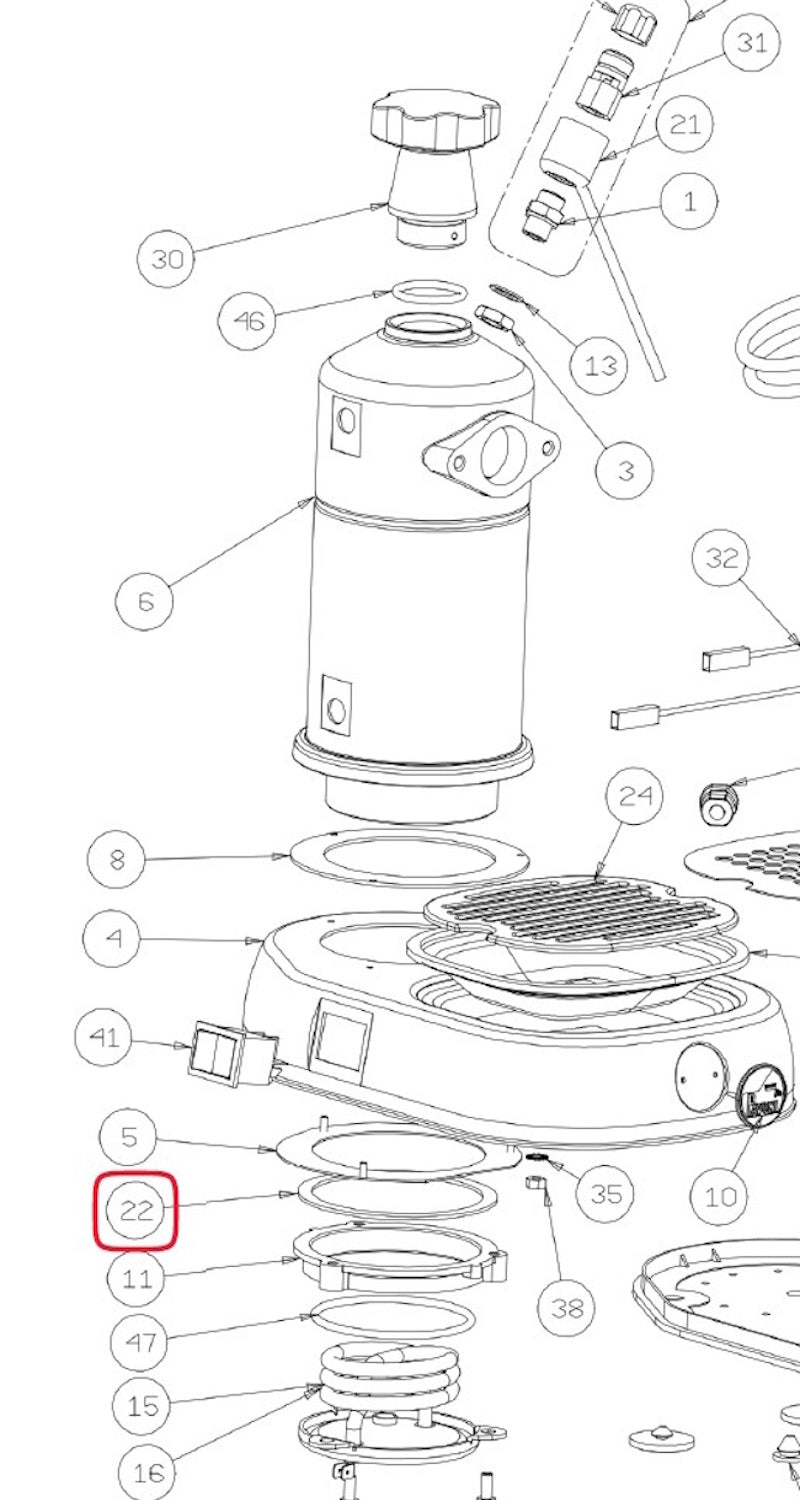 31
21
1
30
46
13
3
6
32
24
8
4
41
5
35
10
22
11
38
47
15
16