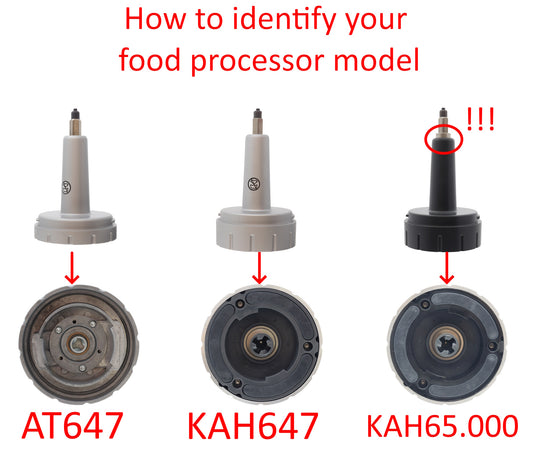 How to identify your food processor model

!!!

AT647

KAH647

KAH65.000