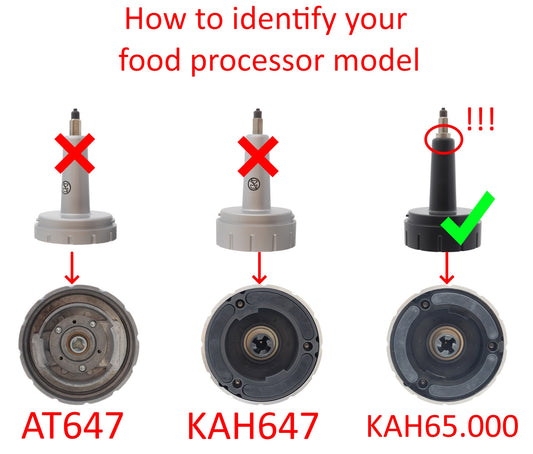 How to identify your food processor model

!!!

AT647

KAH647

KAH65.000