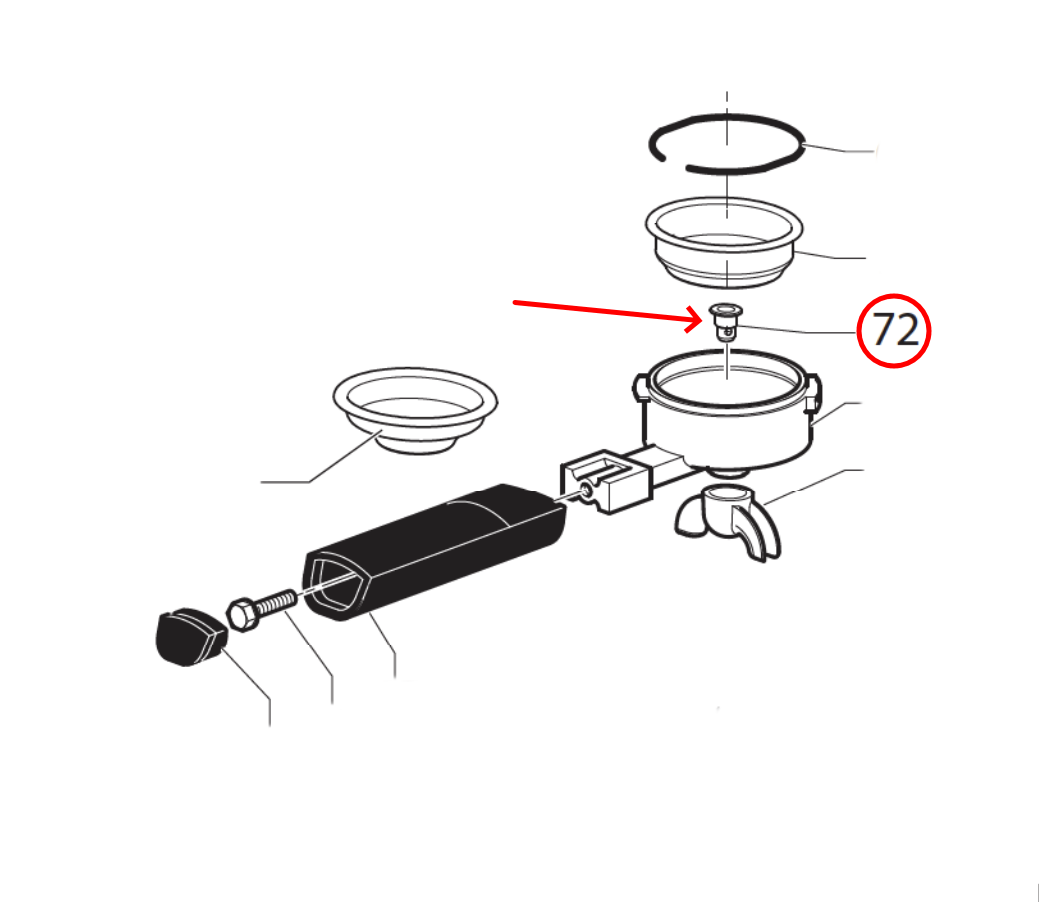 72