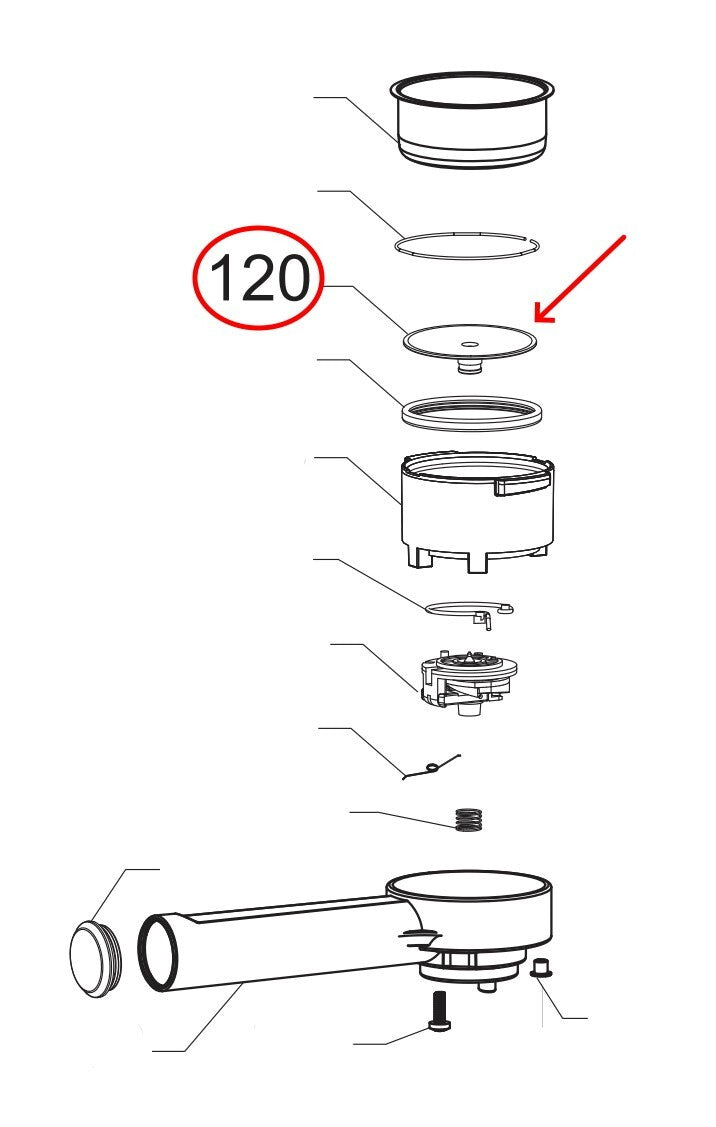 120