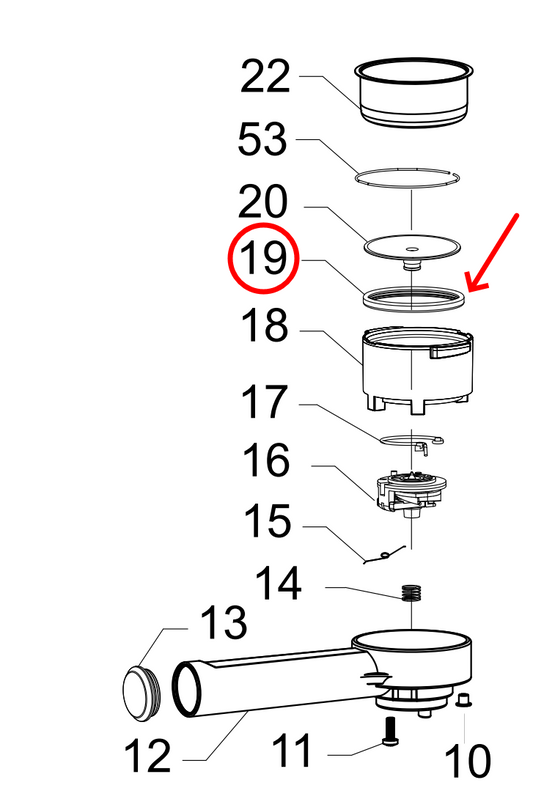 22
53
20
19
18
17
16
15
14
13
12
11
10