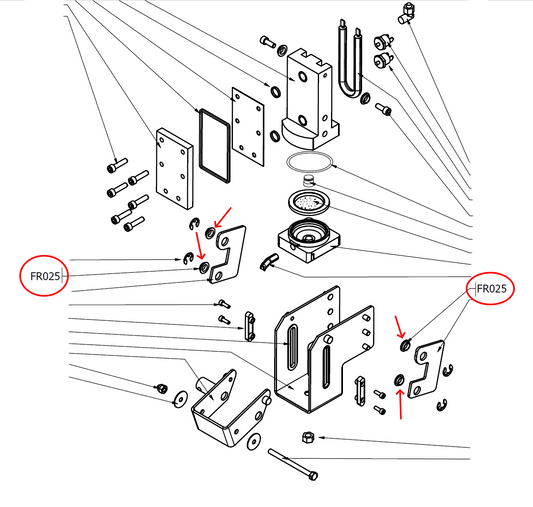 FR025

FR025