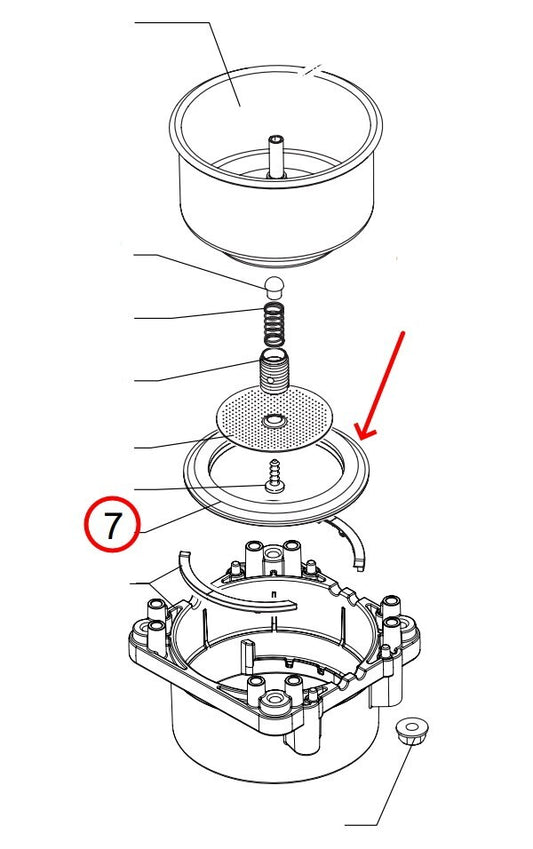 7