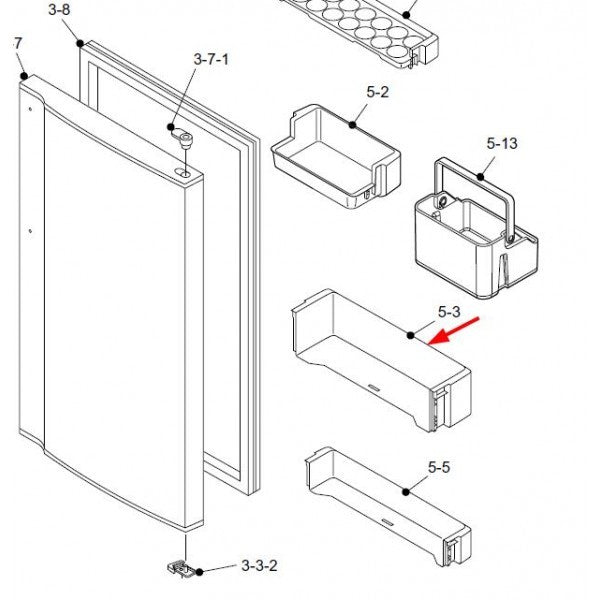 3-8
7
3-7-1
5-2
5-13
5-3
5-5
3-3-2