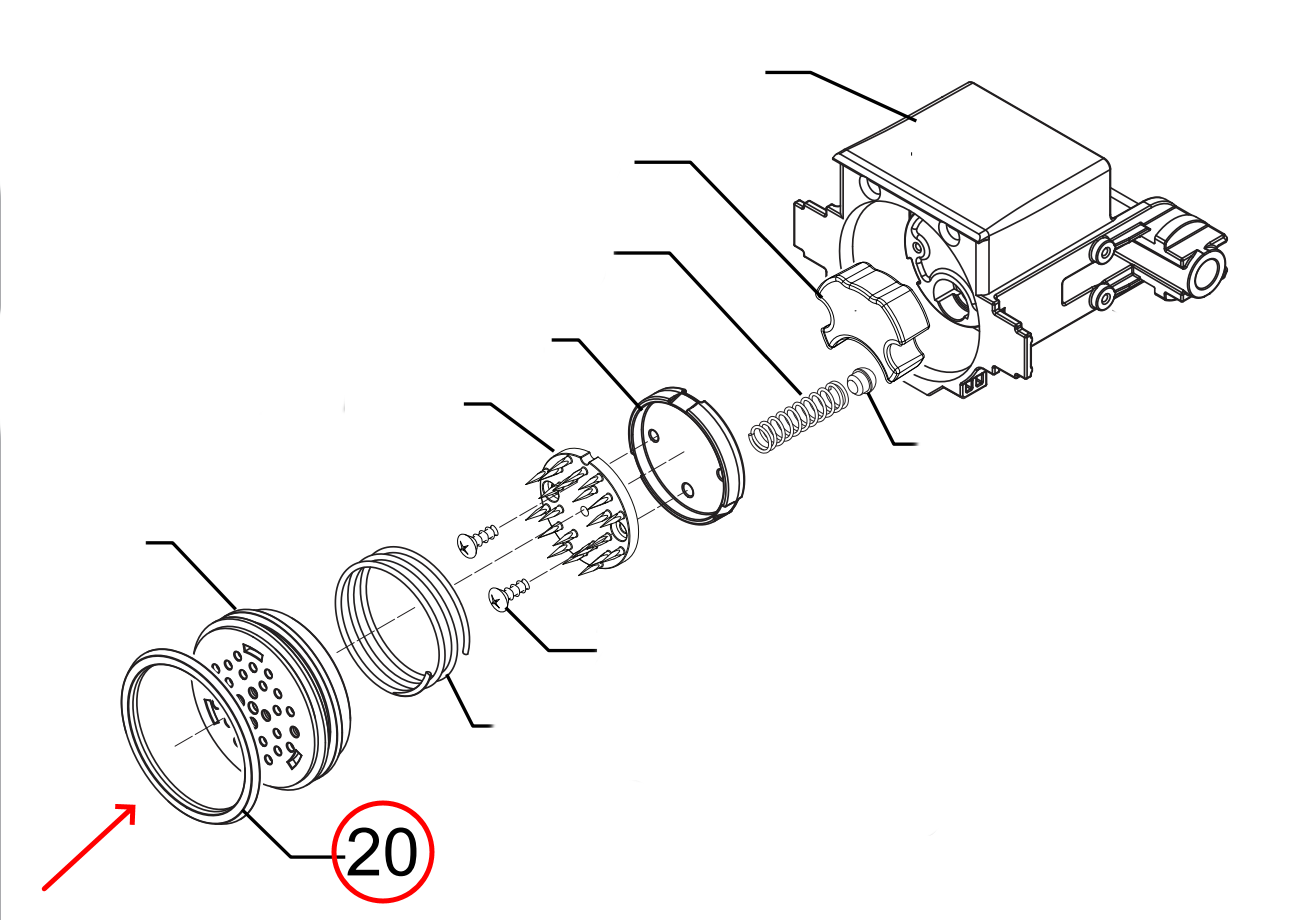 20